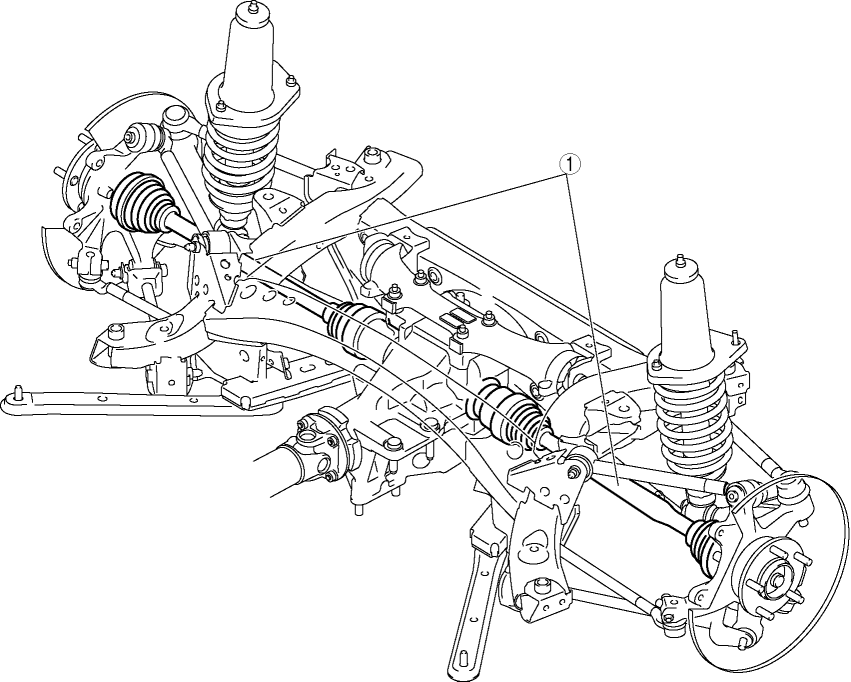 1