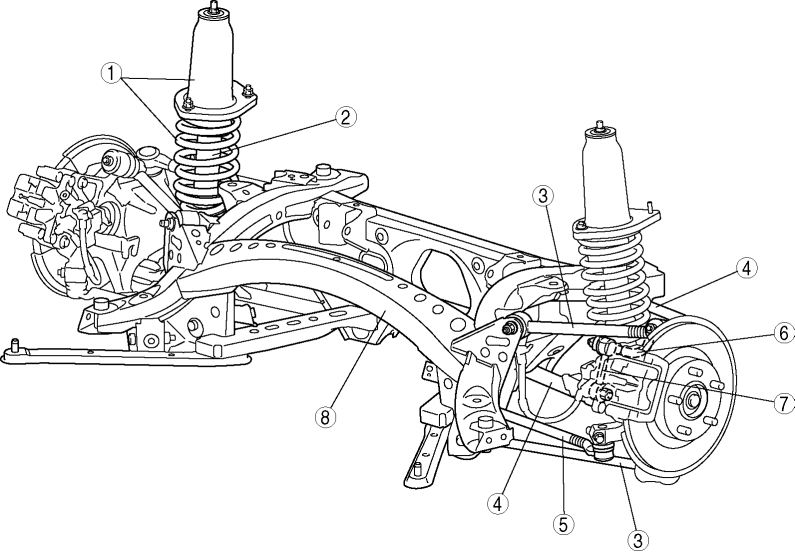 1
2
3
4
6
7
8
4
5
3