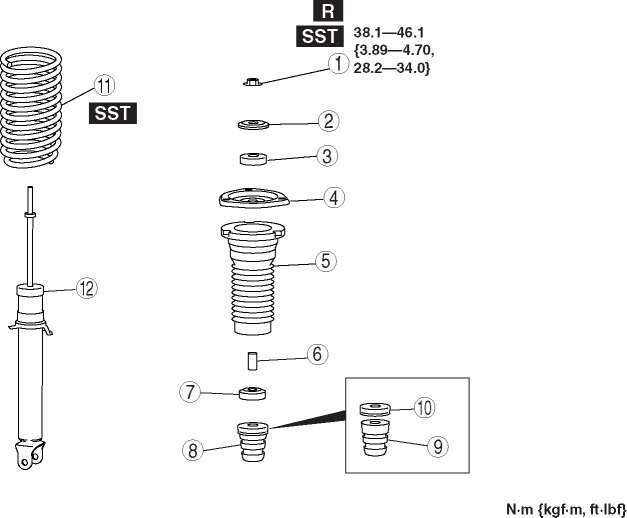 R
SST
38.1—46.1 {3.89—4.70, 28.2—34.0}
1
11
SST
2
3
4
5
12
6
7
10
8
9
N·m {kgf·m, ft·lbf}