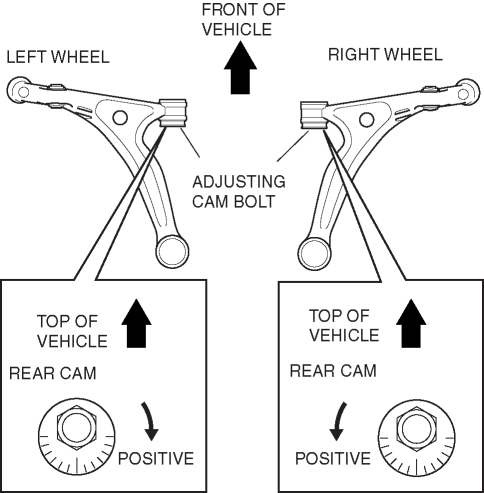 FRONT OF VEHICLE

LEFT WHEEL

RIGHT WHEEL

ADJUSTING CAM BOLT

TOP OF VEHICLE

REAR CAM

POSITIVE

TOP OF VEHICLE

REAR CAM

POSITIVE