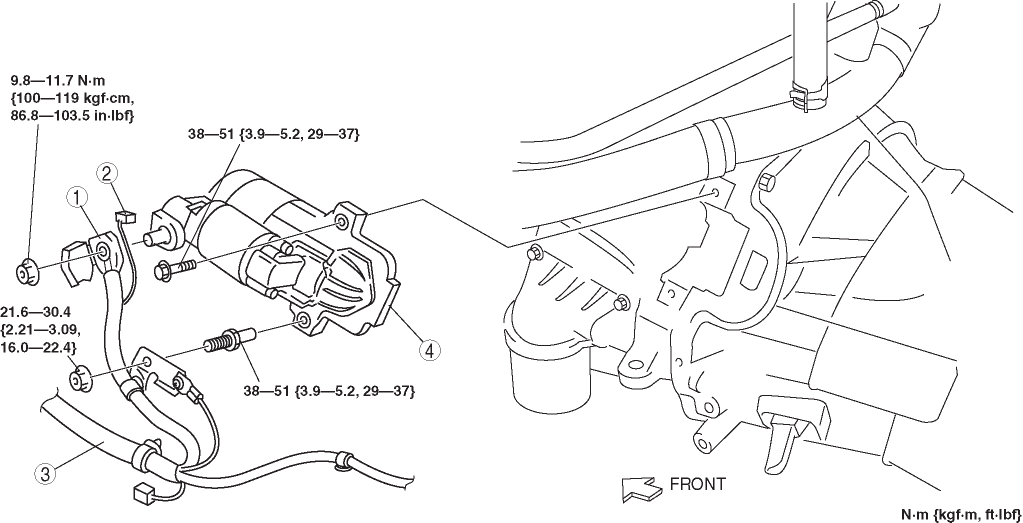 9.8—11.7 N·m {100—119 kgf·cm, 86.8—103.5 in·lbf}

38—51 {3.9—5.2, 29—37}

2

1

21.6—30.4 {2.21—3.09, 16.0—22.4}

4

38—51 {3.9—5.2, 29—37}

3

FRONT

N·m {kgf·m, ft·lbf}