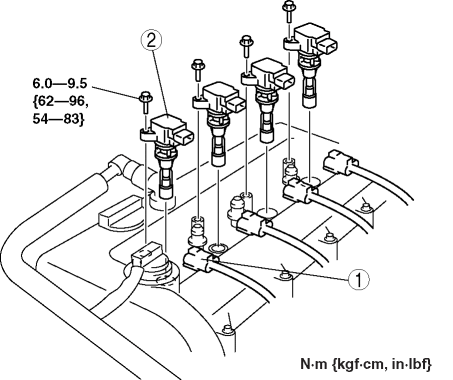 2

6.0—9.5
{62—96,
54—83}

1

N·m {kgf·cm, in·lbf}