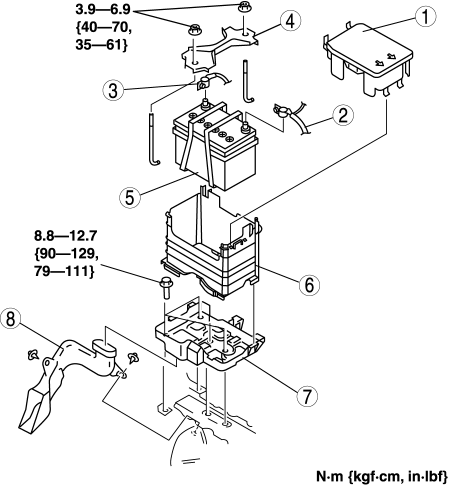 3.9—6.9
{40—70,
35—61}

4

1

3

2

5

8.8—12.7
{90—129,
79—111}

6

8

7

N·m {kgf·cm, in·lbf}