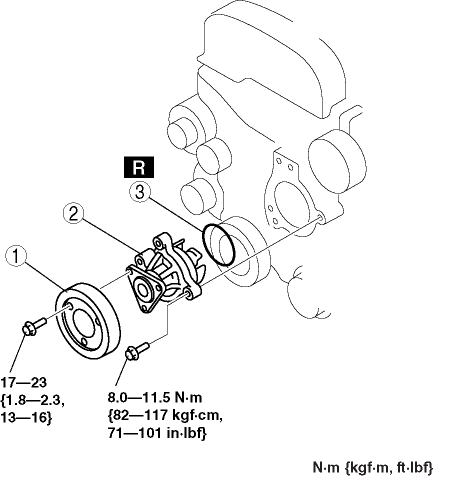 R

3

2

1

17—23 {1.8—2.3, 13—16}

8.0—11.5 N·m {82—117 kgf·cm, 71—101 in·lbf}

N·m {kgf·m, ft·lbf}