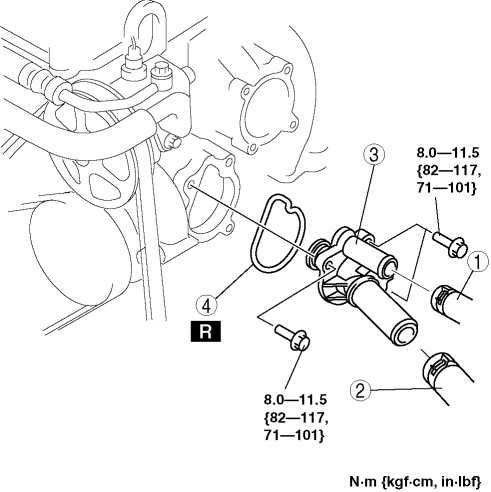 3

8.0—11.5
{82—117,
71—101}

1

4

R

2

8.0—11.5
{82—117,
71—101}

N·m {kgf·cm, in·lbf}