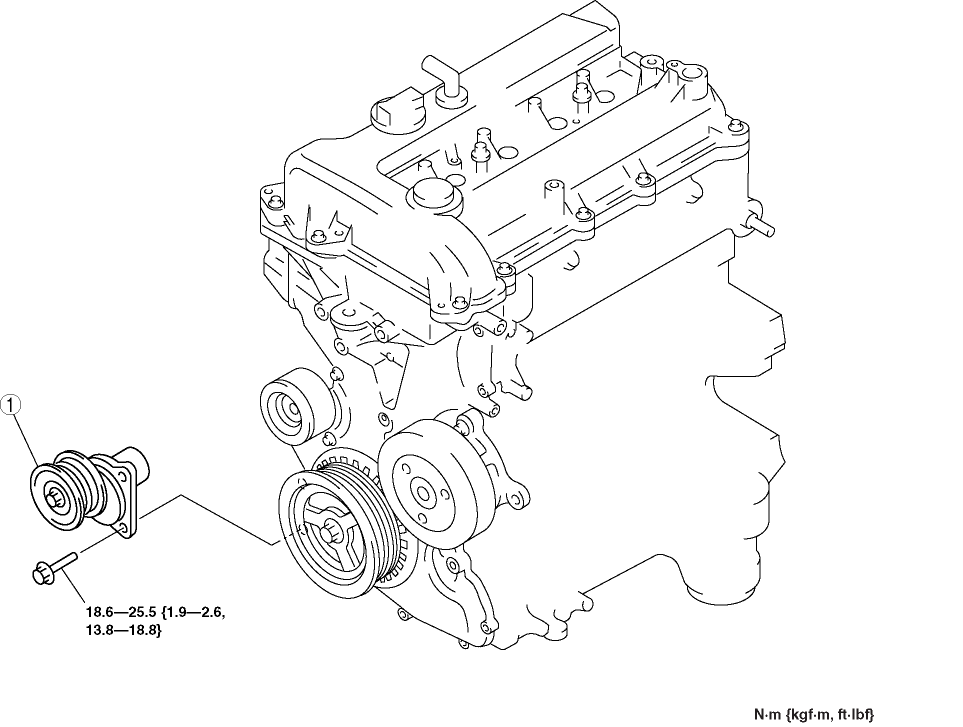 1

18.6—25.5 {1.9—2.6, 13.8—18.8}

N·m {kgf·m, ft·lbf}