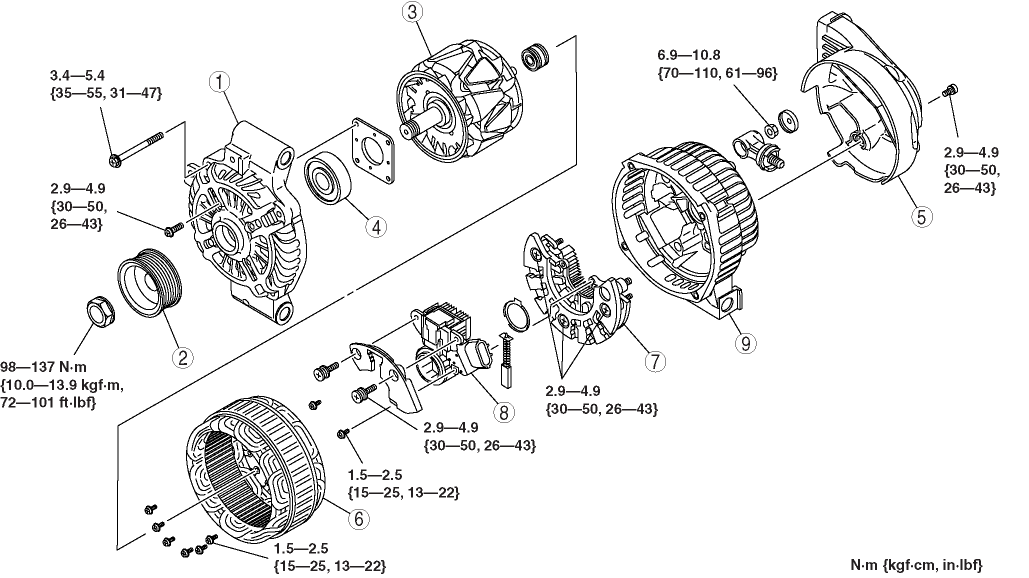 3.4—5.4
{35—55, 31—47}

1

3

6.9—10.8
{70—110, 61—96}

2.9—4.9
{30—50, 26—43}

2.9—4.9
{30—50, 26—43}

4

5

2

98—137 N·m
{10.0—13.9 kgf·m, 72—101 ft·lbf}

7

9

8

2.9—4.9
{30—50, 26—43}

2.9—4.9
{30—50, 26—43}

1.5—2.5
{15—25, 13—22}

6

1.5—2.5
{15—25, 13—22}

N·m {kgf·cm, in·lbf}