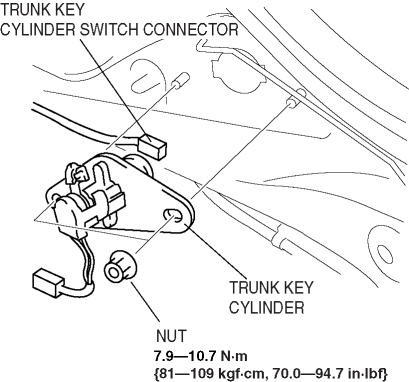 TRUNK KEY
CYLINDER SWITCH CONNECTOR

TRUNK KEY
CYLINDER

NUT
7.9—10.7 N·m
{81—109 kgf·cm, 70.0—94.7 in·lbf}