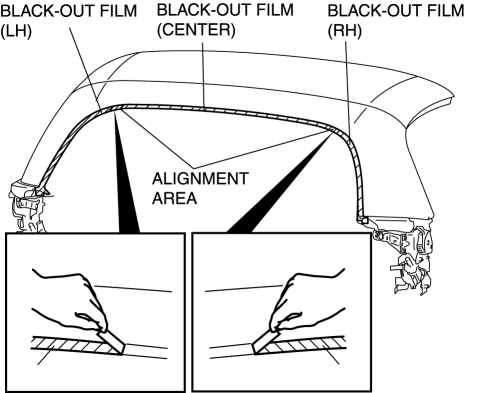 BLACK-OUT FILM (LH)

BLACK-OUT FILM (CENTER)

BLACK-OUT FILM (RH)

ALIGNMENT AREA