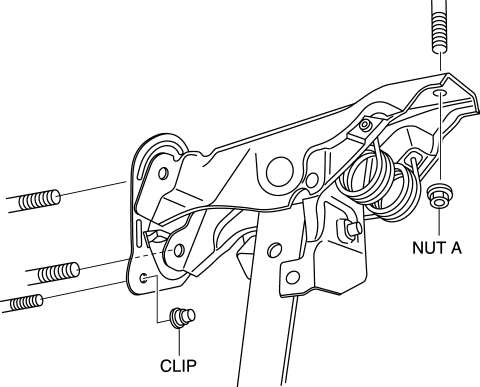 NUT A

CLIP