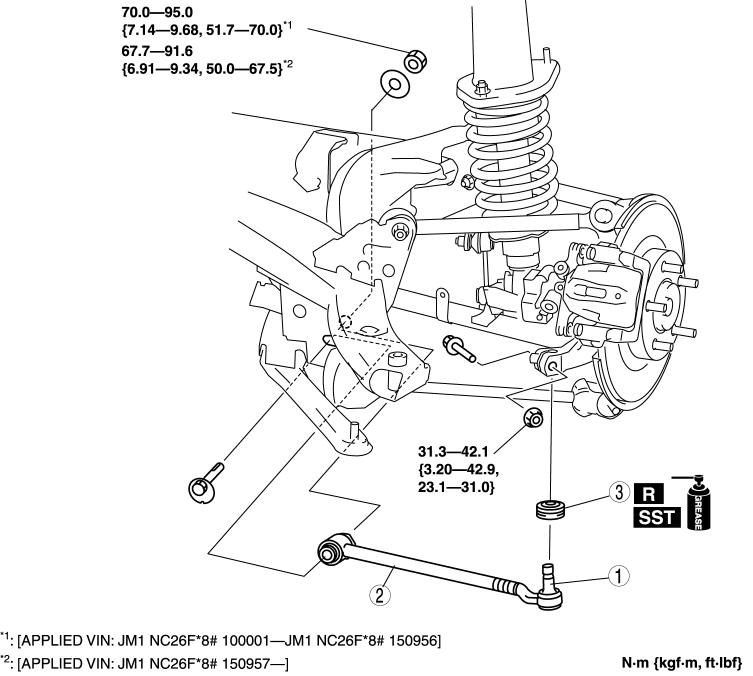 70.0—95.0
{7.14—9.68, 51.7—70.0}$^{*1}$
67.7—91.6
{6.91—9.34, 50.0—67.5}$^{*2}$

31.3—42.1
{3.20—42.9,
23.1—31.0}

3
R
SST
GREASE

1

2

$^{*1}$: [APPLIED VIN: JM1 NC26F*8# 100001—JM1 NC26F*8# 150956]
$^{*2}$: [APPLIED VIN: JM1 NC26F*8# 150957—]

N·m {kgf·m, ft·lbf}