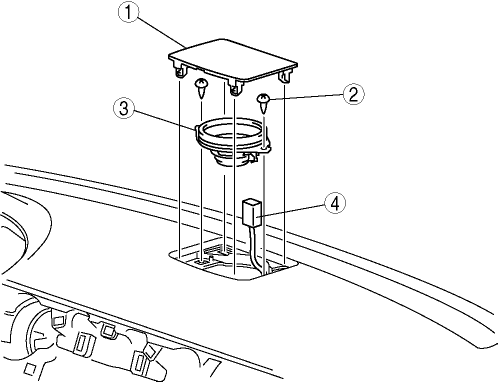 1
2
3
4