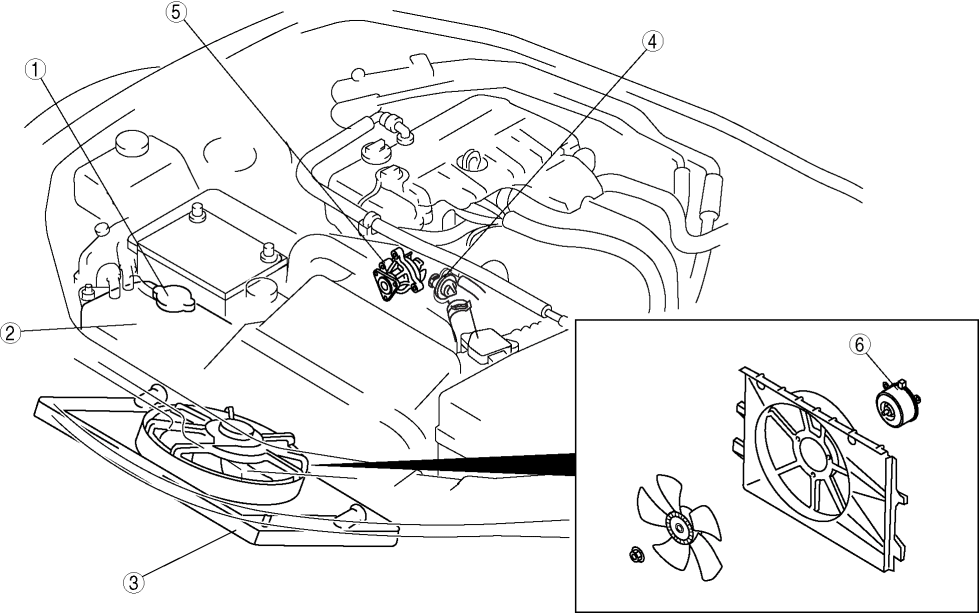 5
4
1
2
6
3