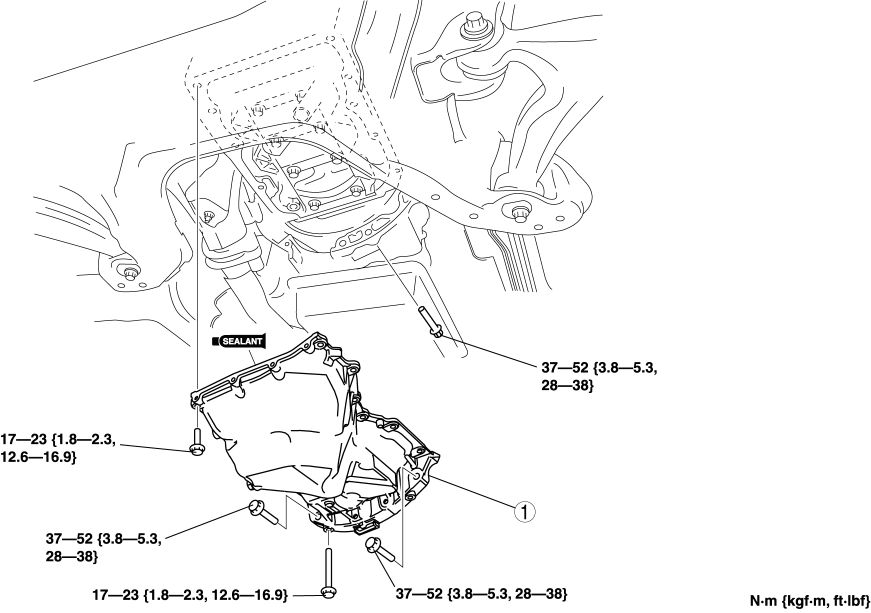 SEALANT

37—52 {3.8—5.3, 28—38}

17—23 {1.8—2.3, 12.6—16.9}

1

37—52 {3.8—5.3, 28—38}

17—23 {1.8—2.3, 12.6—16.9}

37—52 {3.8—5.3, 28—38}

N·m {kgf·m, ft·lbf}