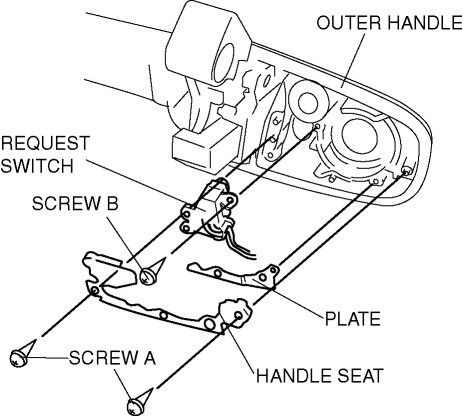 OUTER HANDLE

REQUEST SWITCH

SCREW B

PLATE

SCREW A

HANDLE SEAT