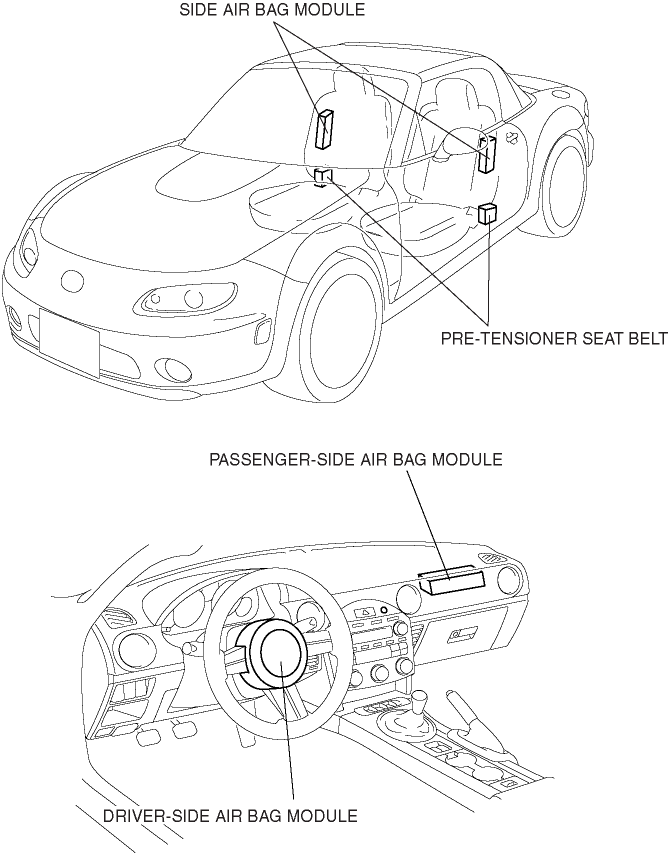 SIDE AIR BAG MODULE

PRE-TENSIONER SEAT BELT

PASSENGER-SIDE AIR BAG MODULE

DRIVER-SIDE AIR BAG MODULE