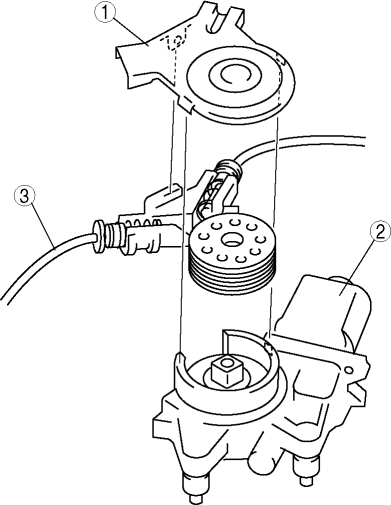 1
3
2