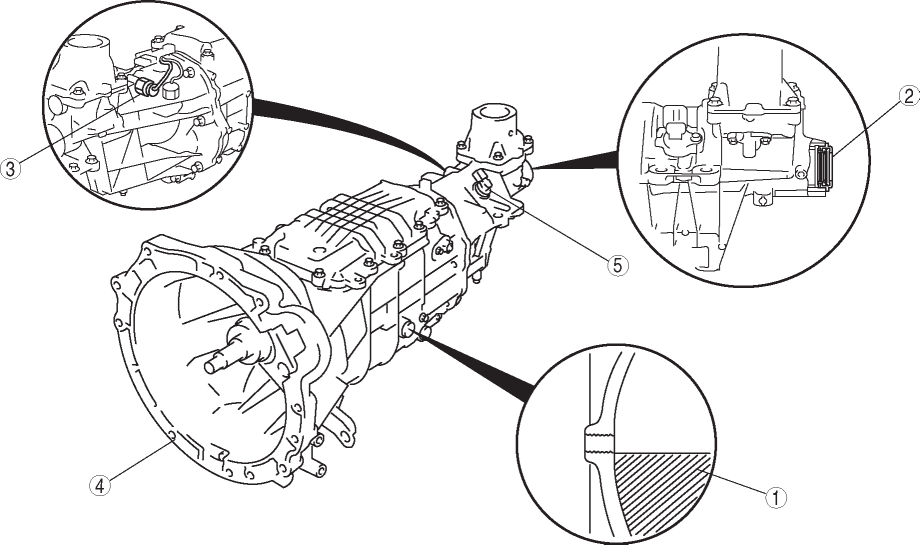 3
2
5
4
1