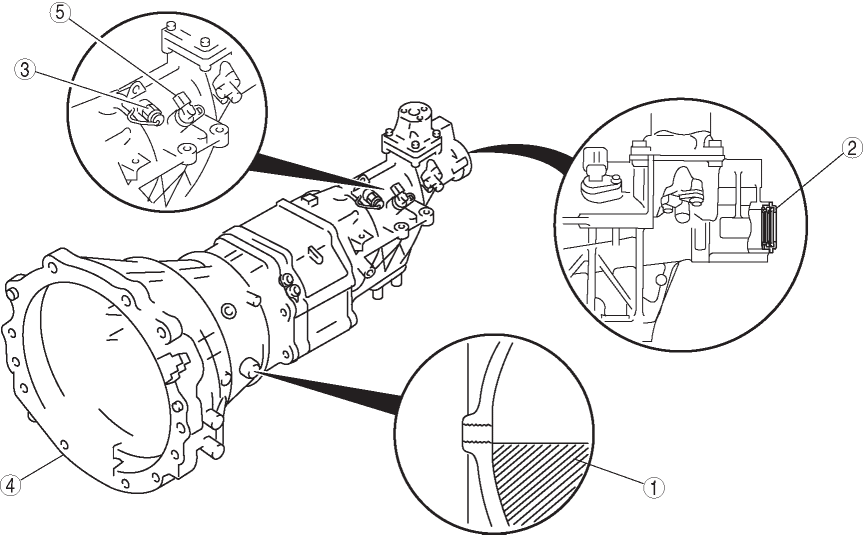 5
3
2
4
1