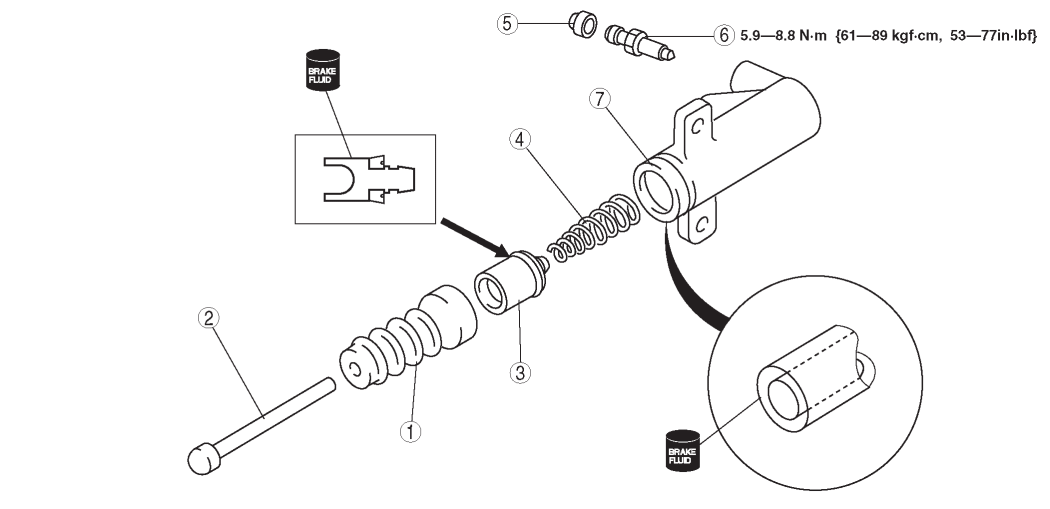 ⑤ ⑥ 5.9—8.8 N·m {61—89 kgf·cm, 53—77in·lbf}

BRAKE FLUID

⑦

④

②

③

①

BRAKE FLUID