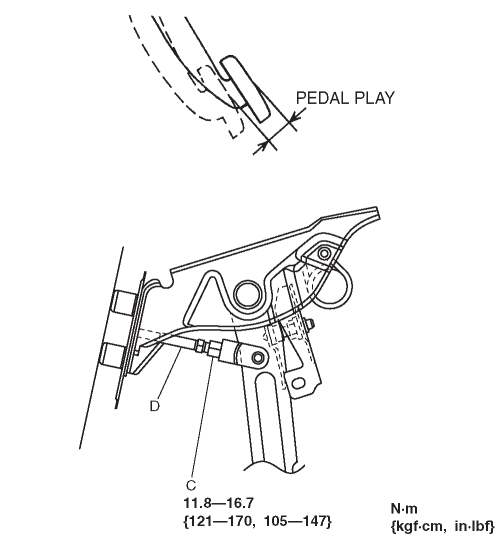 PEDAL PLAY

D

C
11.8—16.7
{121—170, 105—147}

N·m
{kgf·cm, in·lbf}