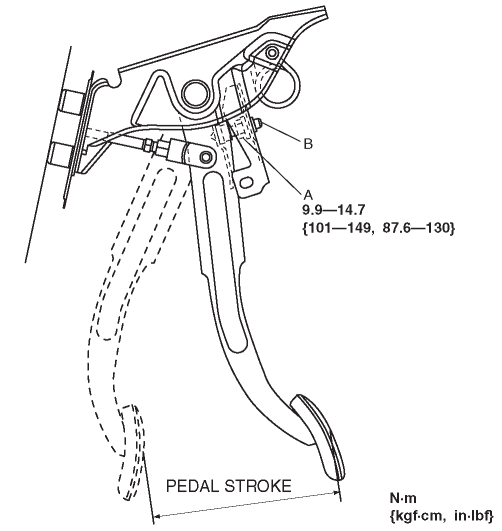 B

A
9.9—14.7
{101—149, 87.6—130}

PEDAL STROKE

N·m
{kgf·cm, in·lbf}