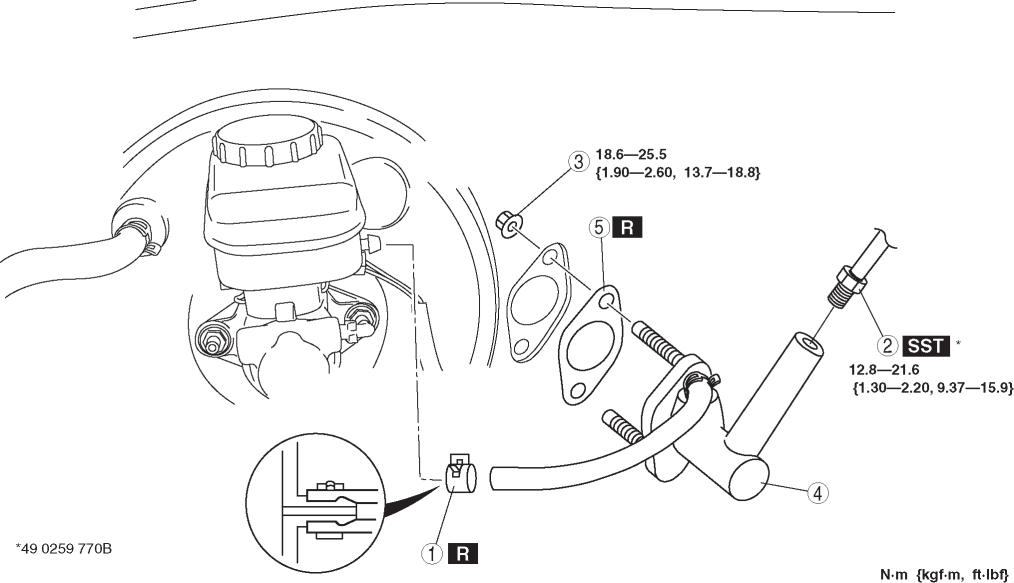 3 18.6—25.5 {1.90—2.60, 13.7—18.8}

5 R

2 SST *

12.8—21.6 {1.30—2.20, 9.37—15.9}

4

1 R

*49 0259 770B

N·m {kgf·m, ft·lbf}