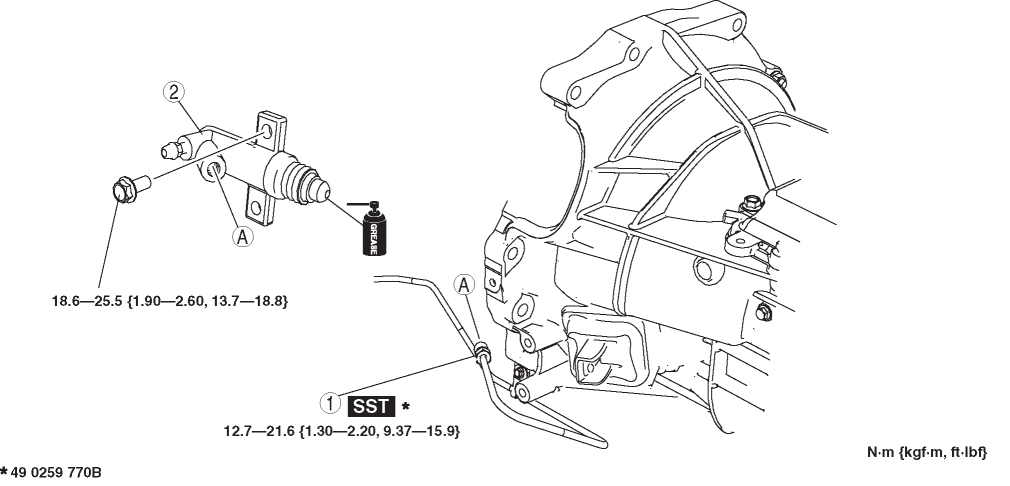 2

A

GREASE

18.6—25.5 {1.90—2.60, 13.7—18.8}

A

1 SST *

12.7—21.6 {1.30—2.20, 9.37—15.9}

N·m {kgf·m, ft·lbf}

* 49 0259 770B