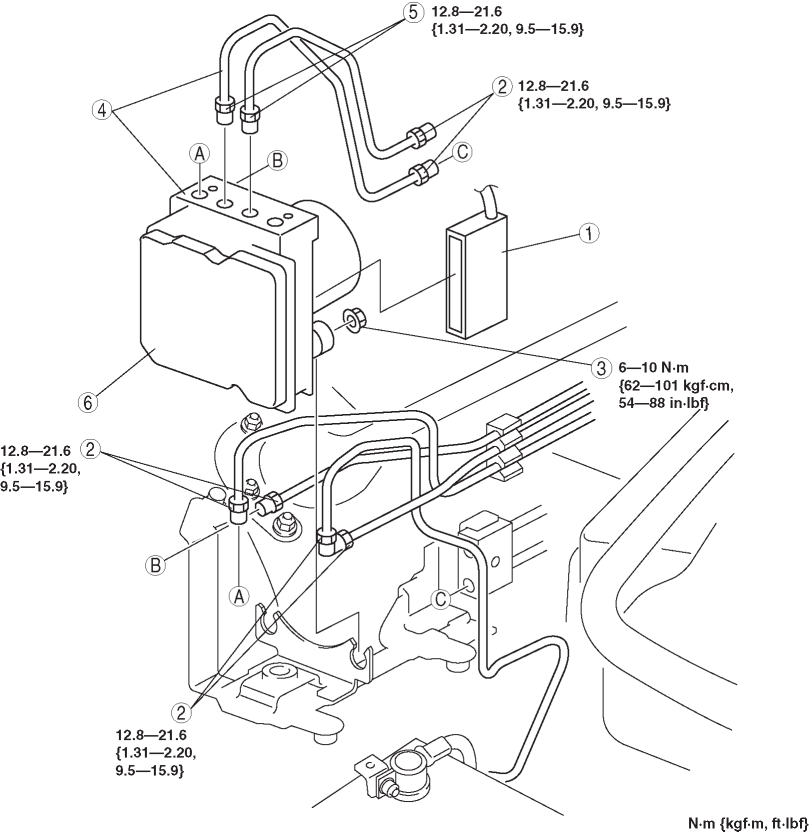 5
12.8—21.6
{1.31—2.20, 9.5—15.9}

2
12.8—21.6
{1.31—2.20, 9.5—15.9}

4

A

B

C

1

3
6—10 N·m
{62—101 kgf·cm,
54—88 in·lbf}

6

12.8—21.6
{1.31—2.20,
9.5—15.9}
2

B

A

C

2
12.8—21.6
{1.31—2.20,
9.5—15.9}

N·m {kgf·m, ft·lbf}