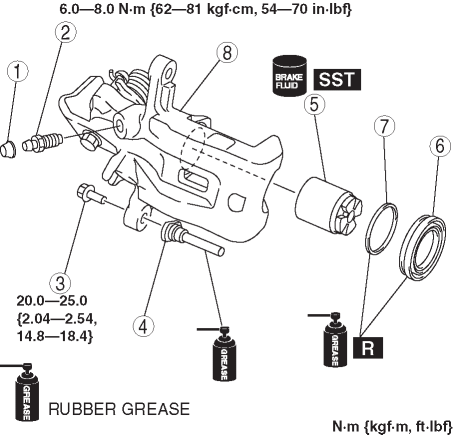 6.0—8.0 N·m {62—81 kgf·cm, 54—70 in·lbf}

2

1

8

BRAKE FLUID

SST

5

7

6

3

20.0—25.0 {2.04—2.54, 14.8—18.4}

4

GREASE

GREASE

R

GREASE

RUBBER GREASE

N·m {kgf·m, ft·lbf}