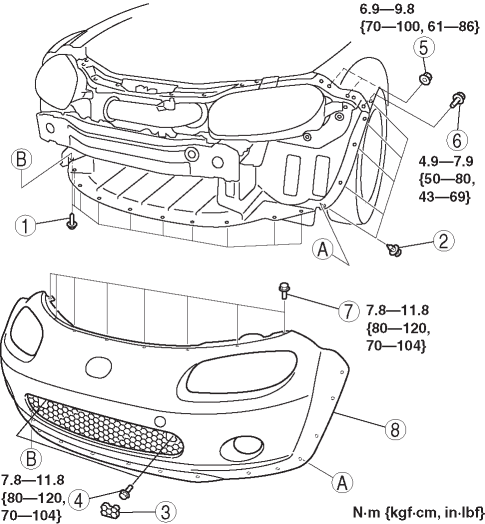 6.9—9.8
{70—100, 61—86}

5

6

4.9—7.9
{50—80,
43—69}

B

1

2

A

7

7.8—11.8
{80—120,
70—104}

8

B

A

7.8—11.8
{80—120,
70—104}

4

3

N·m {kgf·cm, in·lbf}