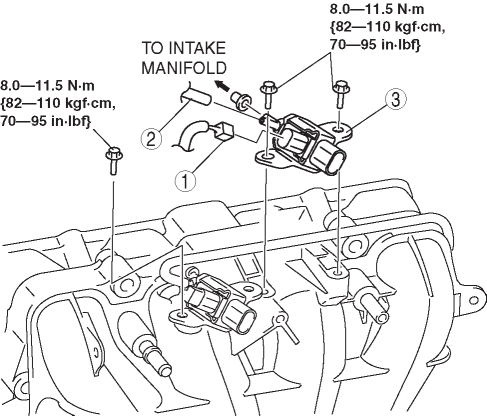 8.0—11.5 N·m
{82—110 kgf·cm,
70—95 in·lbf}

TO INTAKE
MANIFOLD

8.0—11.5 N·m
{82—110 kgf·cm,
70—95 in·lbf}

3

2

1