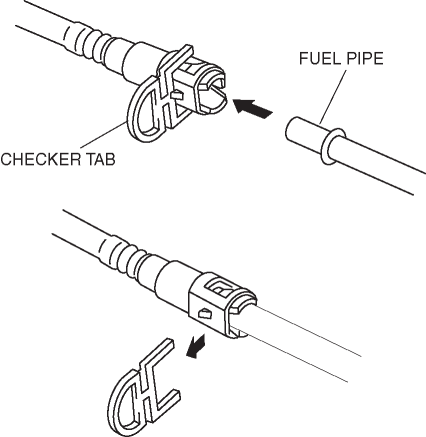 FUEL PIPE

CHECKER TAB