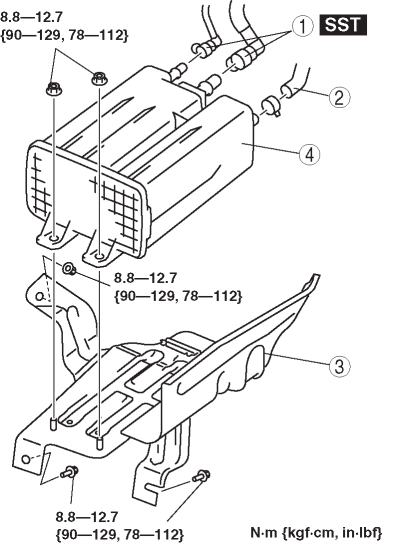 8.8—12.7
{90—129, 78—112}

1 SST

2

4

8.8—12.7
{90—129, 78—112}

3

8.8—12.7
{90—129, 78—112}

N·m {kgf·cm, in·lbf}