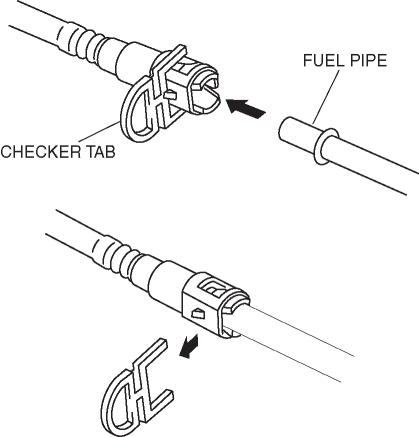 FUEL PIPE
CHECKER TAB