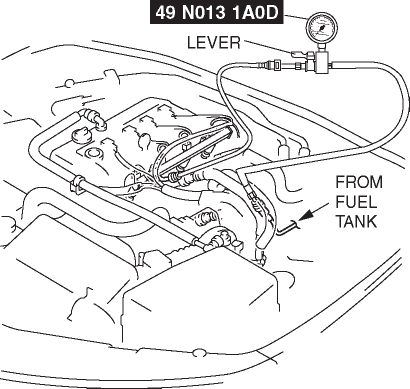 49 N013 1A0D

LEVER

FROM FUEL TANK