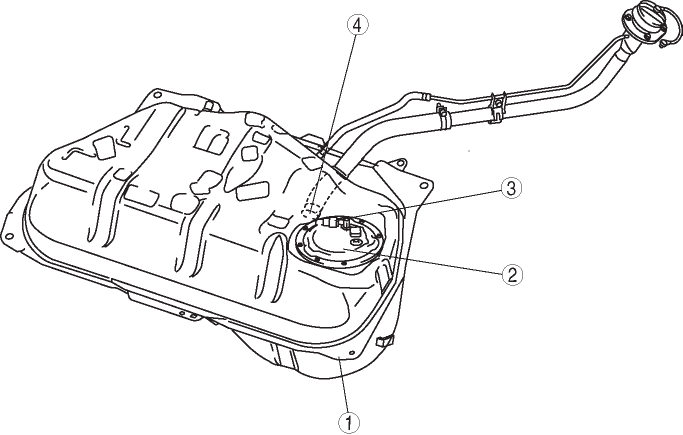 4

3

2

1