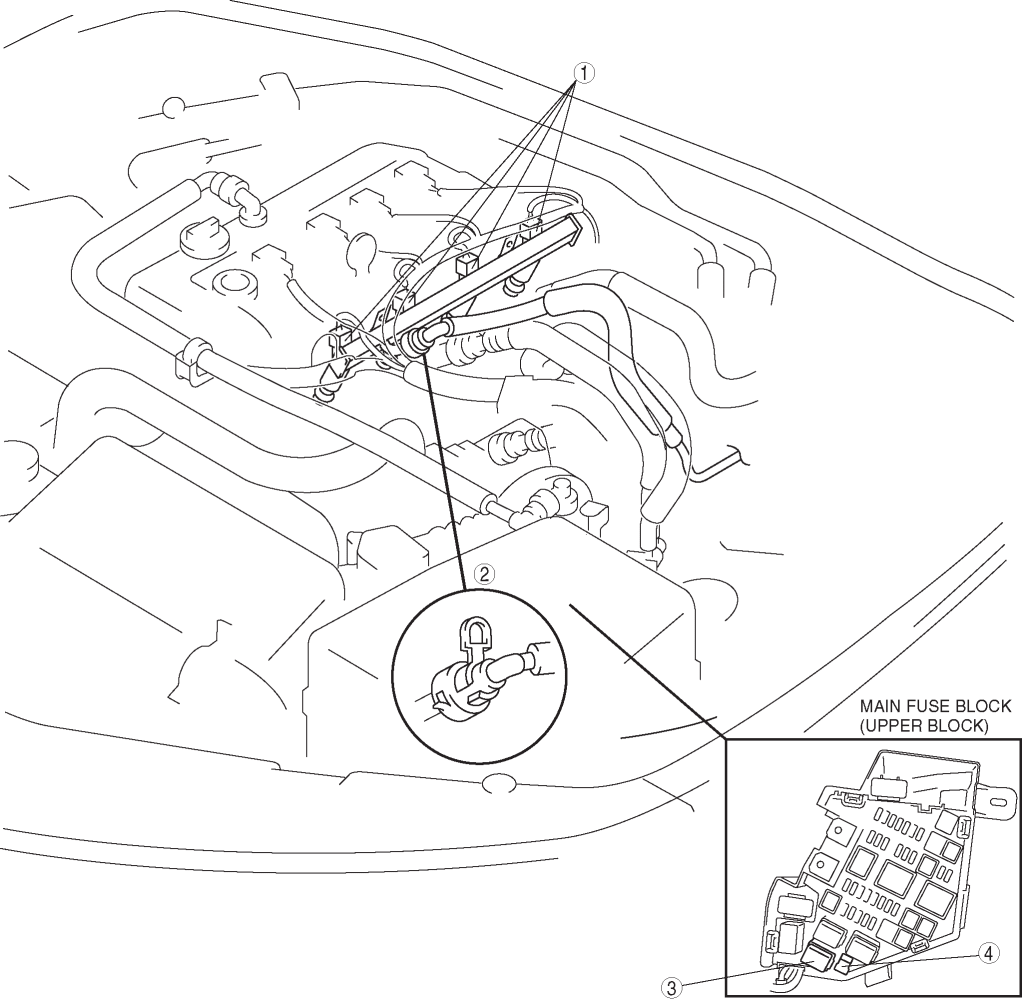 ①

②

MAIN FUSE BLOCK
(UPPER BLOCK)

③

④