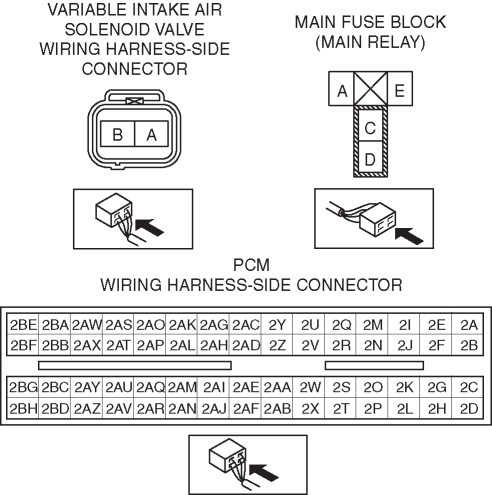 VARIABLE INTAKE AIR SOLENOID VALVE WIRING HARNESS-SIDE CONNECTOR

B A

MAIN FUSE BLOCK (MAIN RELAY)

A E
C
D

PCM
WIRING HARNESS-SIDE CONNECTOR

| 2BE | 2BA | 2AW | 2AS | 2AO | 2AK | 2AG | 2AC | 2Y | 2U | 2Q | 2M | 2I | 2E | 2A |
|---|---|---|---|---|---|---|---|---|---|---|---|---|---|---|
| 2BF | 2BB | 2AX | 2AT | 2AP | 2AL | 2AH | 2AD | 2Z | 2V | 2R | 2N | 2J | 2F | 2B |

| 2BG | 2BC | 2AY | 2AU | 2AQ | 2AM | 2AI | 2AE | 2AA | 2W | 2S | 2O | 2K | 2G | 2C |
|---|---|---|---|---|---|---|---|---|---|---|---|---|---|---|
| 2BH | 2BD | 2AZ | 2AV | 2AR | 2AN | 2AJ | 2AF | 2AB | 2X | 2T | 2P | 2L | 2H | 2D |