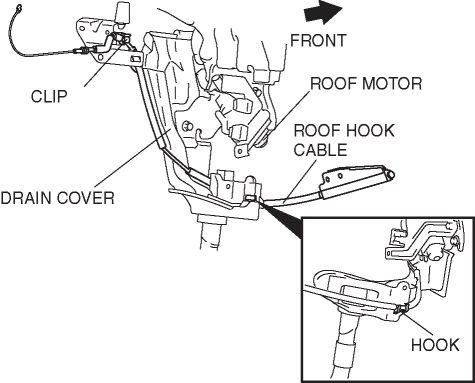 FRONT

CLIP

ROOF MOTOR

ROOF HOOK CABLE

DRAIN COVER

HOOK