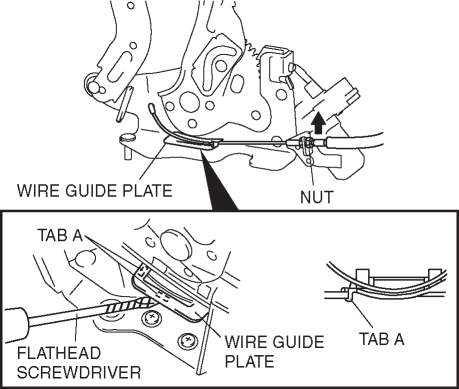 WIRE GUIDE PLATE

NUT

TAB A

FLATHEAD SCREWDRIVER

WIRE GUIDE PLATE

TAB A