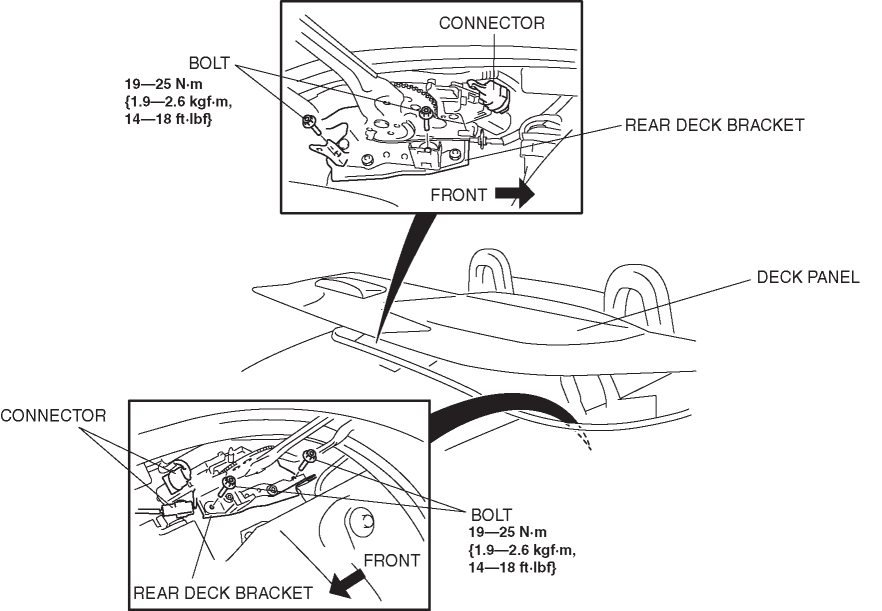 CONNECTOR

BOLT
19—25 N·m
{1.9—2.6 kgf·m,
14—18 ft·lbf}

REAR DECK BRACKET

FRONT

DECK PANEL

CONNECTOR

BOLT
19—25 N·m
{1.9—2.6 kgf·m,
14—18 ft·lbf}

FRONT

REAR DECK BRACKET