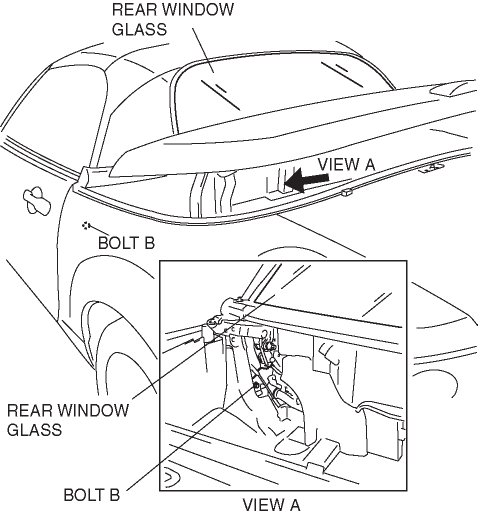 REAR WINDOW GLASS

VIEW A

BOLT B

REAR WINDOW GLASS

BOLT B

VIEW A