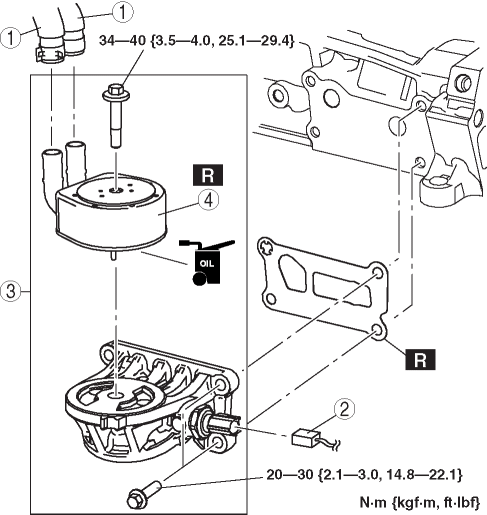 1
1
34—40 {3.5—4.0, 25.1—29.4}
R
4
OIL
3
R
2
20—30 {2.1—3.0, 14.8—22.1}
N·m {kgf·m, ft·lbf}