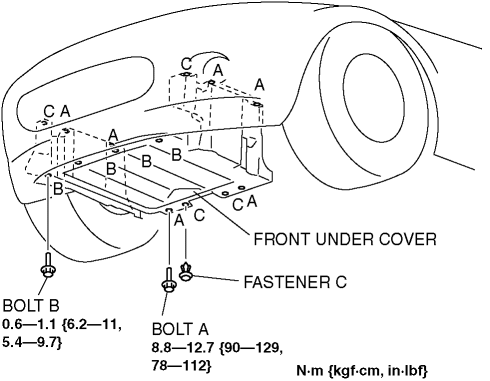 C
A
A
C A
A
B
B
B
B
C A
A C
FRONT UNDER COVER
FASTENER C
BOLT B
0.6—1.1 {6.2—11, 5.4—9.7}
BOLT A
8.8—12.7 {90—129, 78—112}
N·m {kgf·cm, in·lbf}