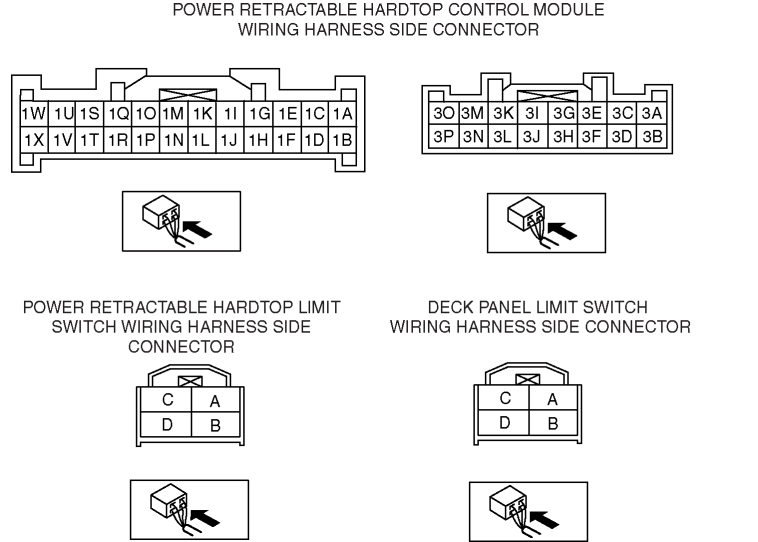 POWER RETRACTABLE HARDTOP CONTROL MODULE
WIRING HARNESS SIDE CONNECTOR

| 1W | 1U | 1S | 1Q | 1O | 1M | 1K | 1I | 1G | 1E | 1C | 1A |
|---|---|---|---|---|---|---|---|---|---|---|---|
| 1X | 1V | 1T | 1R | 1P | 1N | 1L | 1J | 1H | 1F | 1D | 1B |

| 3O | 3M | 3K | 3I | 3G | 3E | 3C | 3A |
|---|---|---|---|---|---|---|---|
| 3P | 3N | 3L | 3J | 3H | 3F | 3D | 3B |

POWER RETRACTABLE HARDTOP LIMIT SWITCH WIRING HARNESS SIDE CONNECTOR

| C | A |
|---|---|
| D | B |

DECK PANEL LIMIT SWITCH WIRING HARNESS SIDE CONNECTOR

| C | A |
|---|---|
| D | B |