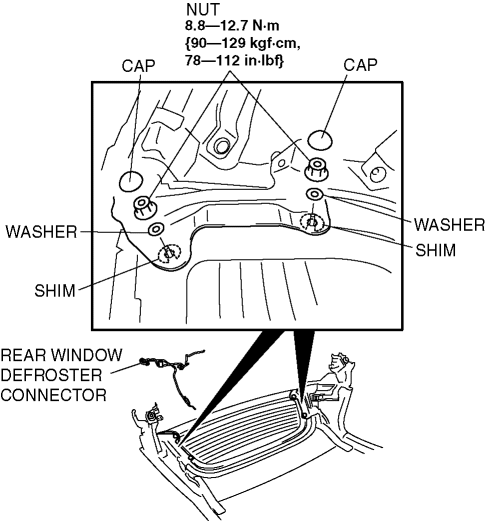 NUT
8.8—12.7 N·m
{90—129 kgf·cm,
78—112 in·lbf}

CAP

CAP

WASHER

WASHER

SHIM

SHIM

REAR WINDOW DEFROSTER CONNECTOR