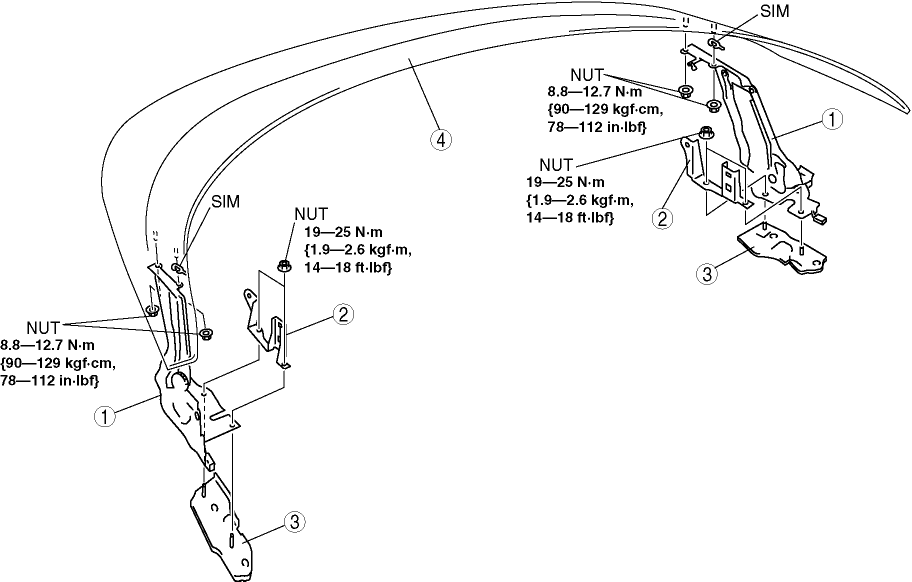 SIM

NUT
8.8—12.7 N·m
{90—129 kgf·cm,
78—112 in·lbf}

1

4

NUT
19—25 N·m
{1.9—2.6 kgf·m,
14—18 ft·lbf}

2

3

SIM

NUT
19—25 N·m
{1.9—2.6 kgf·m,
14—18 ft·lbf}

2

NUT
8.8—12.7 N·m
{90—129 kgf·cm,
78—112 in·lbf}

1

3