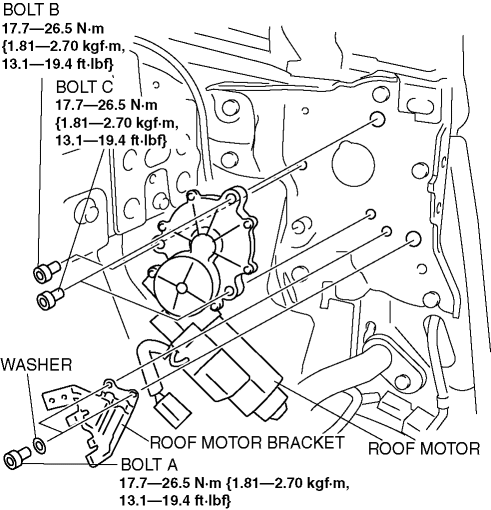 BOLT B
17.7—26.5 N·m
{1.81—2.70 kgf·m,
13.1—19.4 ft·lbf}

BOLT C
17.7—26.5 N·m
{1.81—2.70 kgf·m,
13.1—19.4 ft·lbf}

WASHER

ROOF MOTOR BRACKET

ROOF MOTOR

BOLT A
17.7—26.5 N·m {1.81—2.70 kgf·m,
13.1—19.4 ft·lbf}