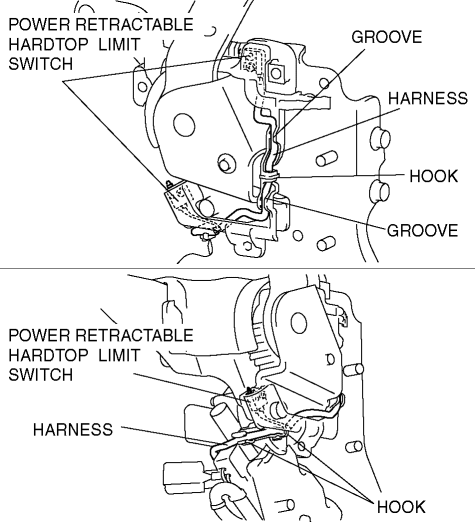 POWER RETRACTABLE HARDTOP LIMIT SWITCH

GROOVE

HARNESS

HOOK

GROOVE

POWER RETRACTABLE HARDTOP LIMIT SWITCH

HARNESS

HOOK